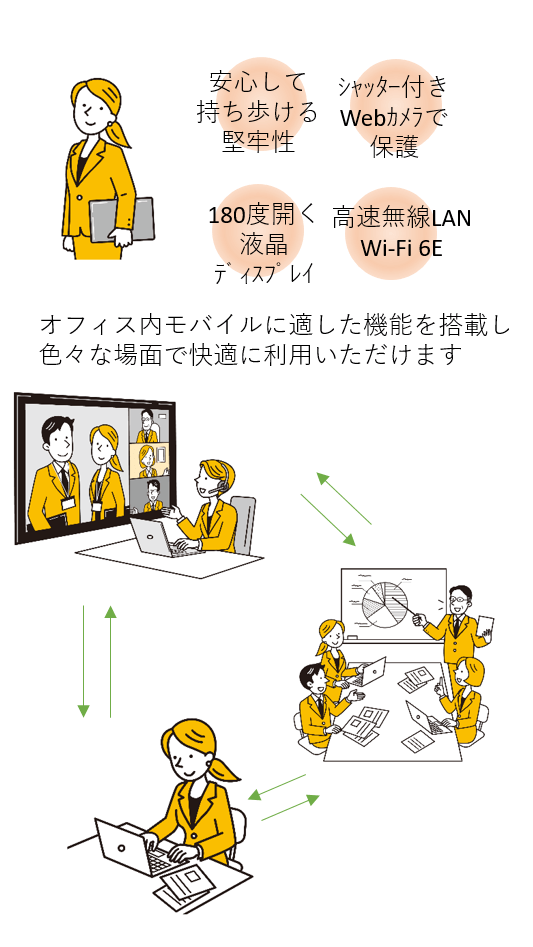 安心して持ち歩ける堅牢性

ｼｬｯﾀｰ付きWebｶﾒﾗで保護

180度開く液晶ﾃﾞｨｽﾌﾟﾚｲ

高速無線LAN Wi-Fi 6E

オフィス内モバイルに適した機能を搭載し色々な場面で快適に利用いただけます